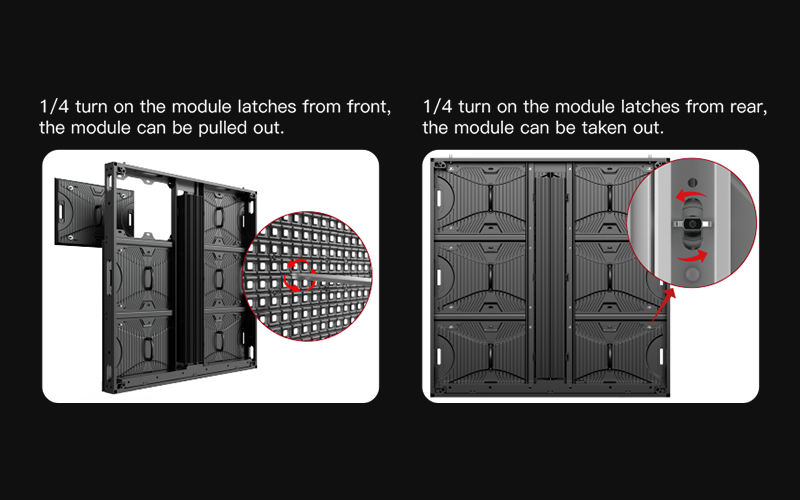 1/4 turn on the module latches from front, the module can be pulled out.

1/4 turn on the module latches from rear, the module can be taken out.